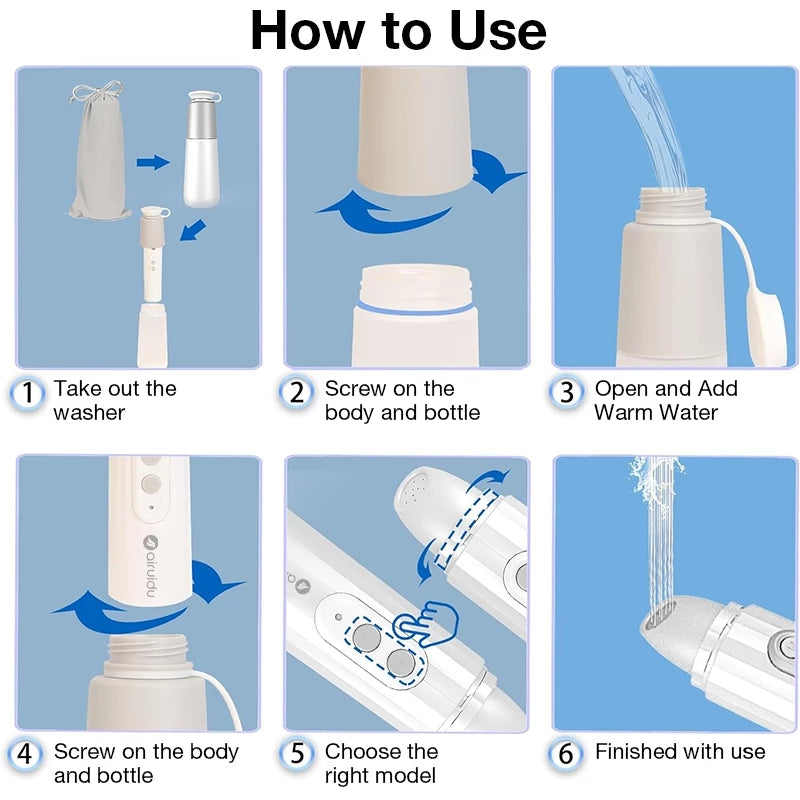 How to Use

1 Take out the washer

2 Screw on the body and bottle

3 Open and Add Warm Water

airuidu

4 Screw on the body and bottle

5 Choose the right model

6 Finished with use